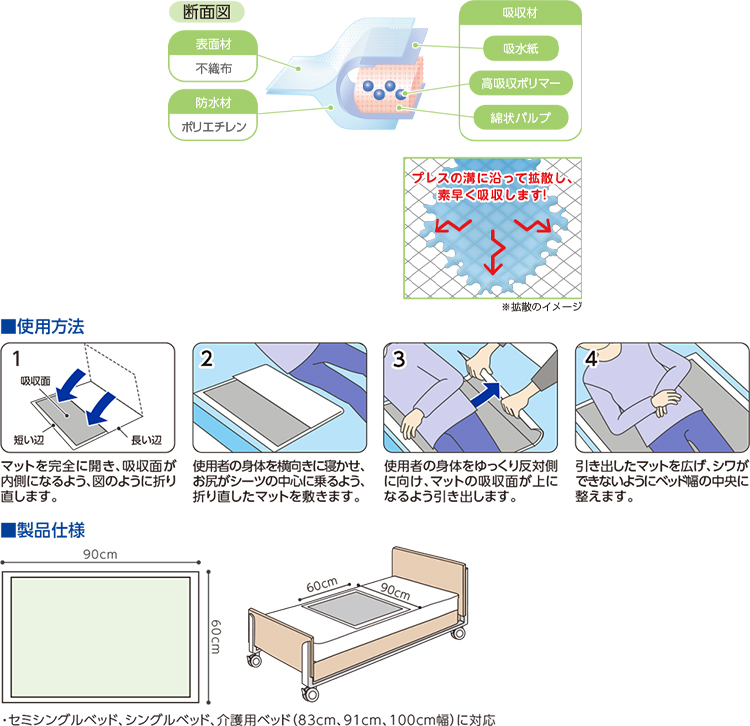 断面図

表面材
不織布

防水材
ポリエチレン

吸収材
吸水紙
高吸収ポリマー
綿状パルプ

プレスの溝に沿って拡散し、素早く吸収します!

※拡散のイメージ

■使用方法

1
吸収面
短い辺
長い辺

マットを完全に開き、吸収面が内側になるよう、図のように折り直します。

2
使用者の身体を横向きに寝かせ、お尻がシーツの中心に乗るよう、折り直したマットを敷きます。

3
使用者の身体をゆっくり反対側に向け、マットの吸収面が上になるよう引き出します。

4
引き出したマットを広げ、シワができないようにベッド幅の中央に整えます。

■製品仕様

90cm
60cm
60cm
90cm

・セミシングルベッド、シングルベッド、介護用ベッド(83cm、91cm、100cm幅)に対応